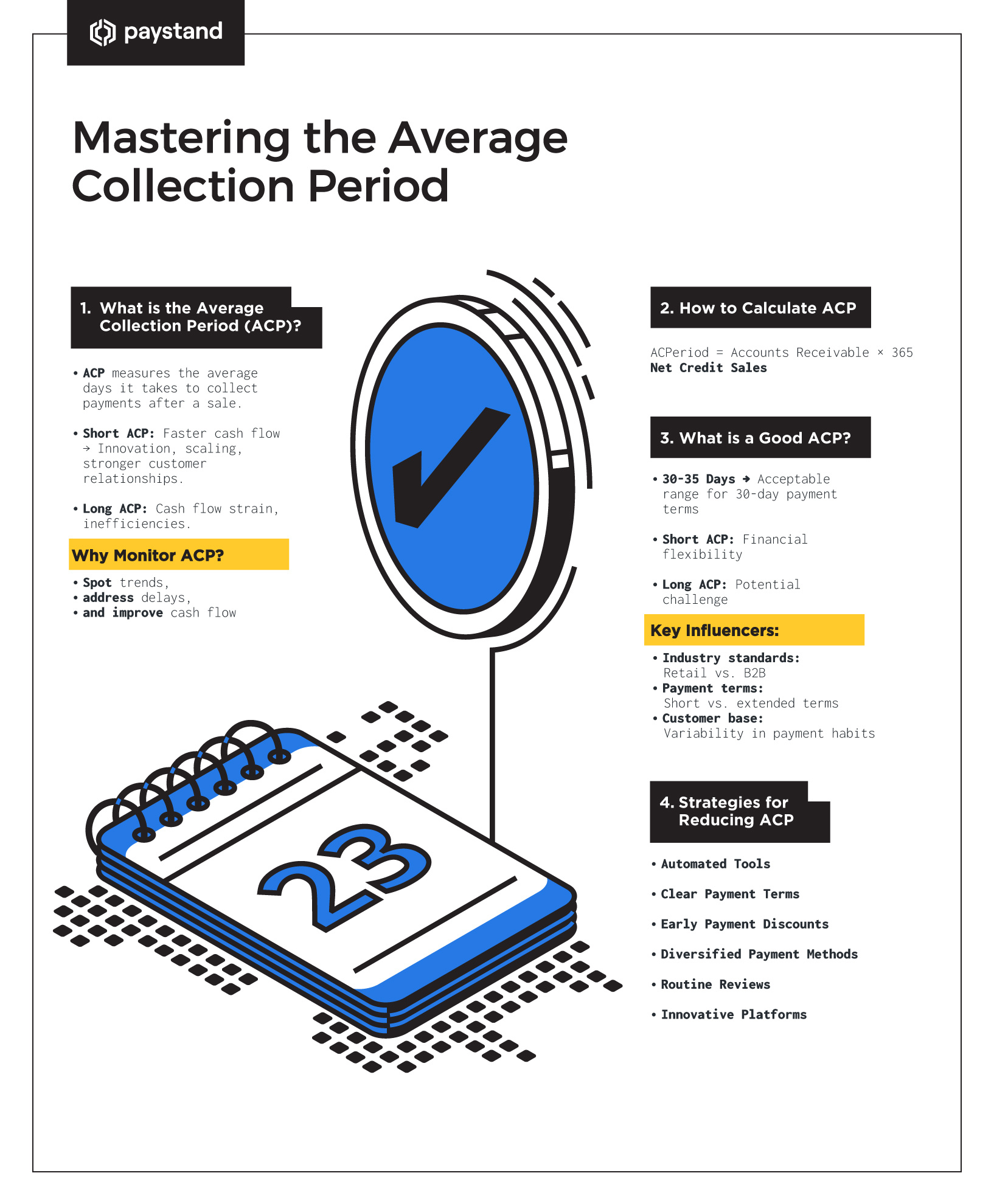 paystand

Mastering the Average Collection Period

1. What is the Average Collection Period (ACP)?

• ACP measures the average days it takes to collect payments after a sale.

• Short ACP: Faster cash flow → Innovation, scaling, stronger customer relationships.

• Long ACP: Cash flow strain, inefficiencies.

Why Monitor ACP?

• Spot trends,
• address delays,
• and improve cash flow

23

2. How to Calculate ACP

ACPeriod = Accounts Receivable × 365
Net Credit Sales

3. What is a Good ACP?

• 30-35 Days → Acceptable range for 30-day payment terms

• Short ACP: Financial flexibility

• Long ACP: Potential challenge

Key Influencers:

• Industry standards: Retail vs. B2B
• Payment terms: Short vs. extended terms
• Customer base: Variability in payment habits

4. Strategies for Reducing ACP

• Automated Tools

• Clear Payment Terms

• Early Payment Discounts

• Diversified Payment Methods

• Routine Reviews

• Innovative Platforms