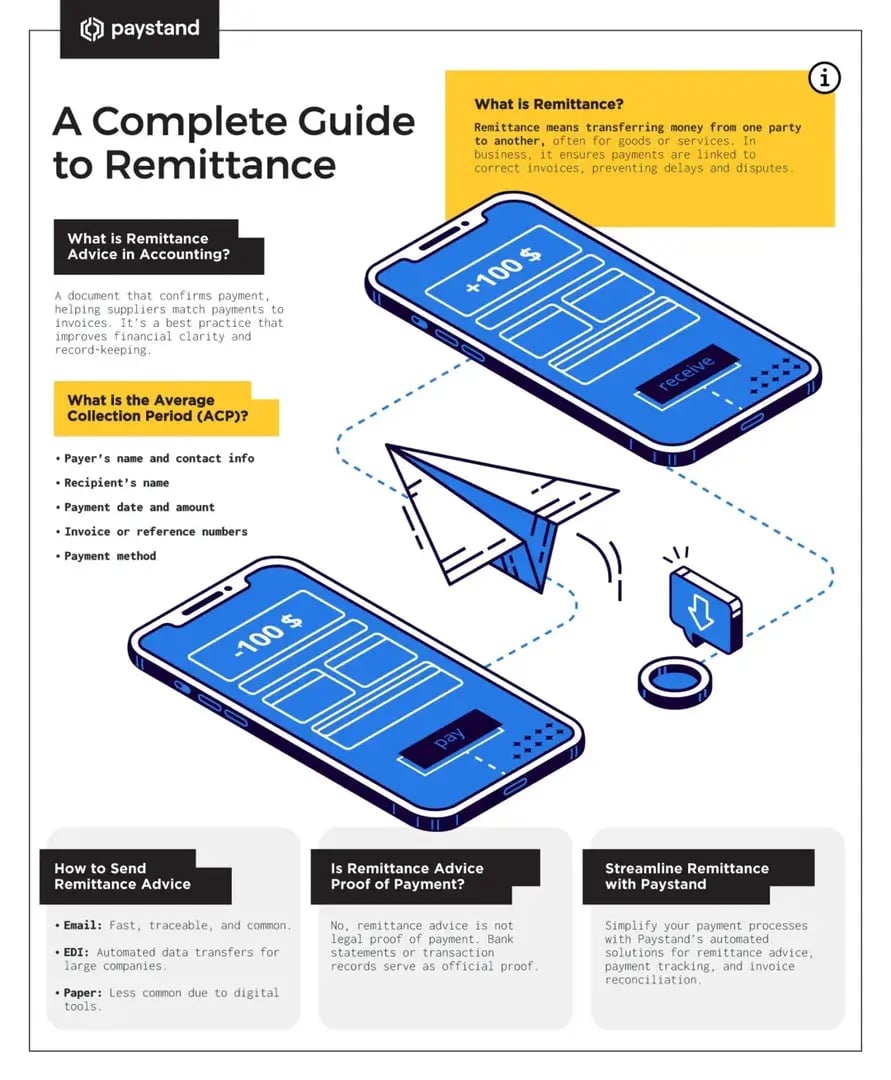 paystand

A Complete Guide to Remittance

What is Remittance?

Remittance means transferring money from one party to another, often for goods or services. In business, it ensures payments are linked to correct invoices, preventing delays and disputes.

What is Remittance Advice in Accounting?

A document that confirms payment, helping suppliers match payments to invoices. It's a best practice that improves financial clarity and record-keeping.

What is the Average Collection Period (ACP)?

• Payer's name and contact info
• Recipient's name
• Payment date and amount
• Invoice or reference numbers
• Payment method

+100 $

receive

-100 $

pay

How to Send Remittance Advice

• Email: Fast, traceable, and common.
• EDI: Automated data transfers for large companies.
• Paper: Less common due to digital tools.

Is Remittance Advice Proof of Payment?

No, remittance advice is not legal proof of payment. Bank statements or transaction records serve as official proof.

Streamline Remittance with Paystand

Simplify your payment processes with Paystand's automated solutions for remittance advice, payment tracking, and invoice reconciliation.